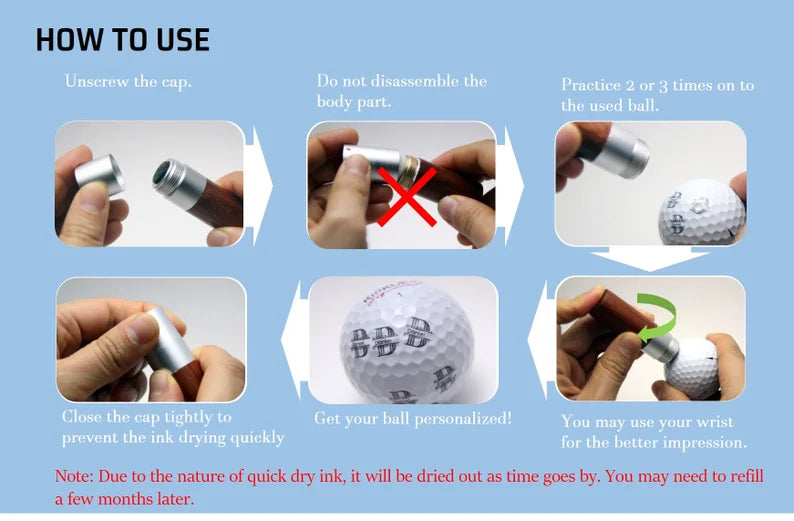 HOW TO USE

Unscrew the cap.

Do not disassemble the body part.

Practice 2 or 3 times on to the used ball.

You may use your wrist for the better impression.

Get your ball personalized!

Close the cap tightly to prevent the ink drying quickly

Note: Due to the nature of quick dry ink, it will be dried out as time goes by. You may need to refill a few months later.